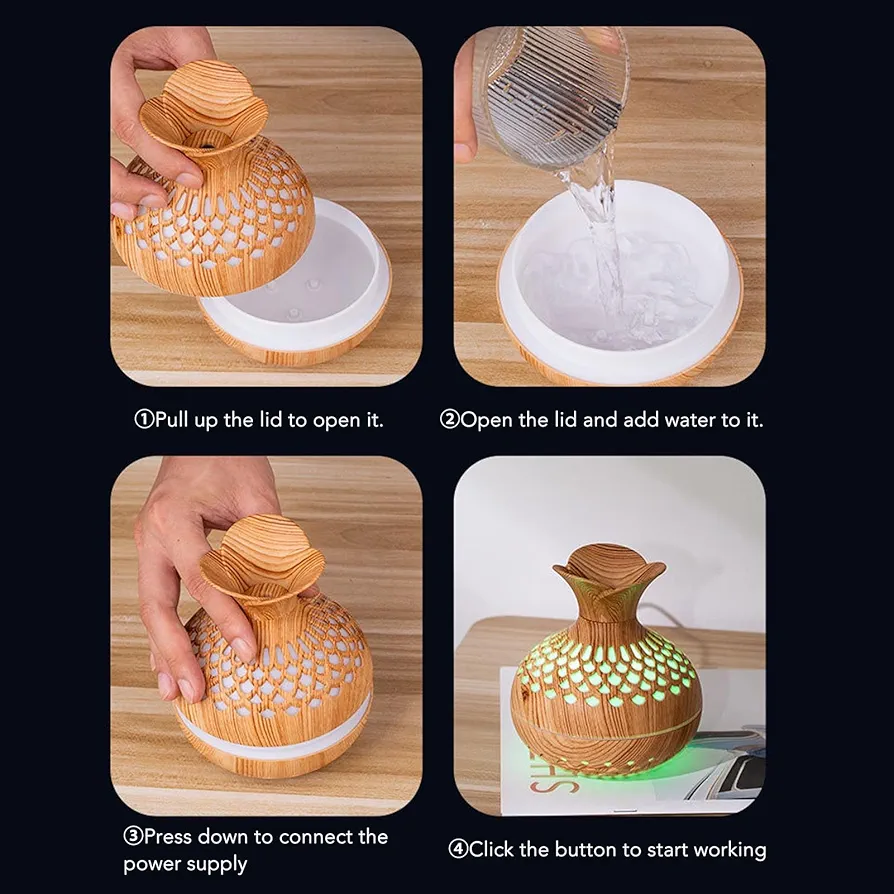 ①Pull up the lid to open it.

②Open the lid and add water to it.

③Press down to connect the power supply

④Click the button to start working